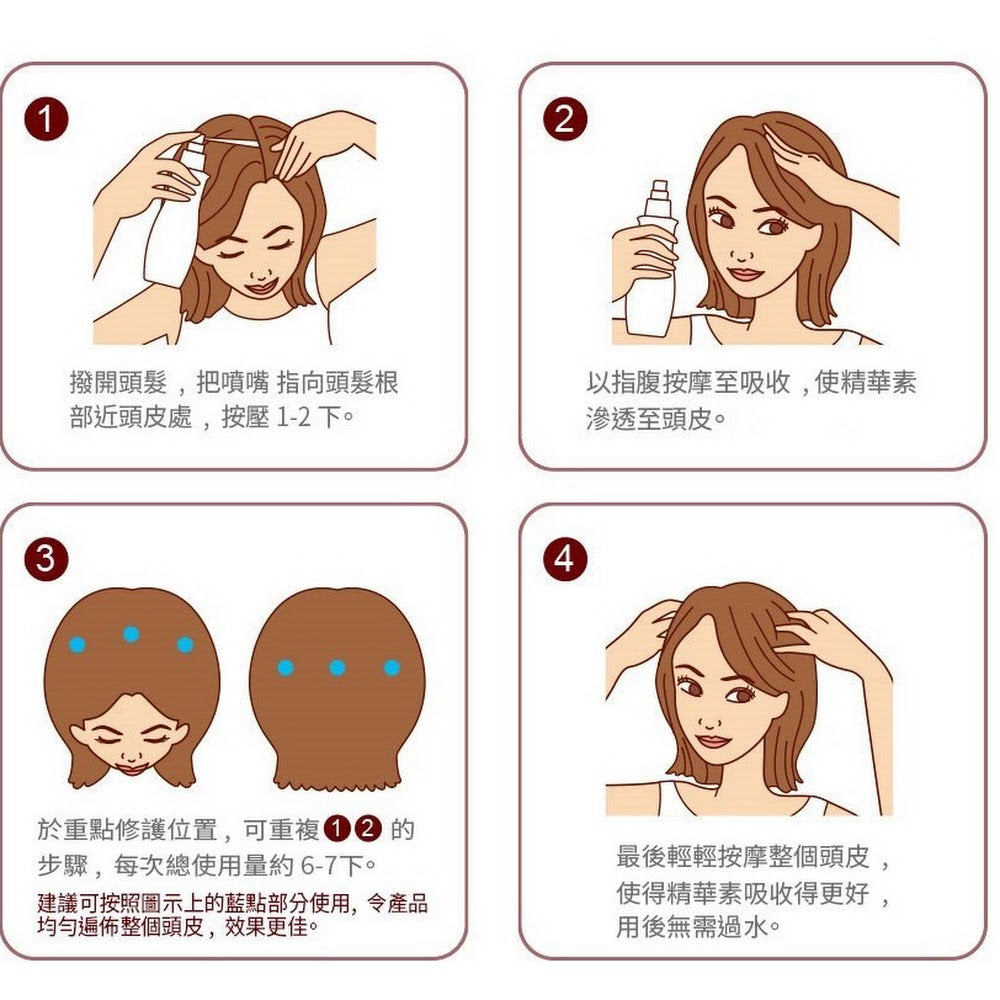 1

撥開頭髮，把噴嘴 指向頭髮根部近頭皮處，按壓 1-2 下。

2

以指腹按摩至吸收，使精華素滲透至頭皮。

3

於重點修護位置，可重複 1 2 的步驟，每次總使用量約 6-7下。

建議可按照圖示上的藍點部分使用，令產品均勻遍佈整個頭皮，效果更佳。

4

最後輕輕按摩整個頭皮，使得精華素吸收得更好，用後無需過水。